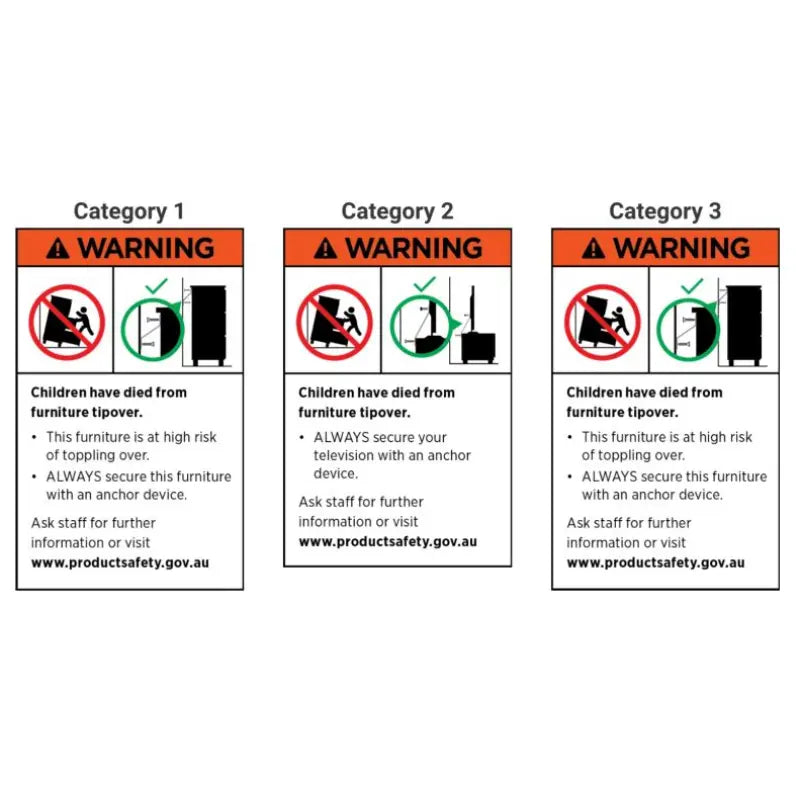 Category 1

WARNING

Children have died from furniture tipover.

• This furniture is at high risk of toppling over.
• ALWAYS secure this furniture with an anchor device.

Ask staff for further information or visit
www.productsafety.gov.au

Category 2

WARNING

Children have died from furniture tipover.

• ALWAYS secure your television with an anchor device.

Ask staff for further information or visit
www.productsafety.gov.au

Category 3

WARNING

Children have died from furniture tipover.

• This furniture is at high risk of toppling over.
• ALWAYS secure this furniture with an anchor device.

Ask staff for further information or visit
www.productsafety.gov.au